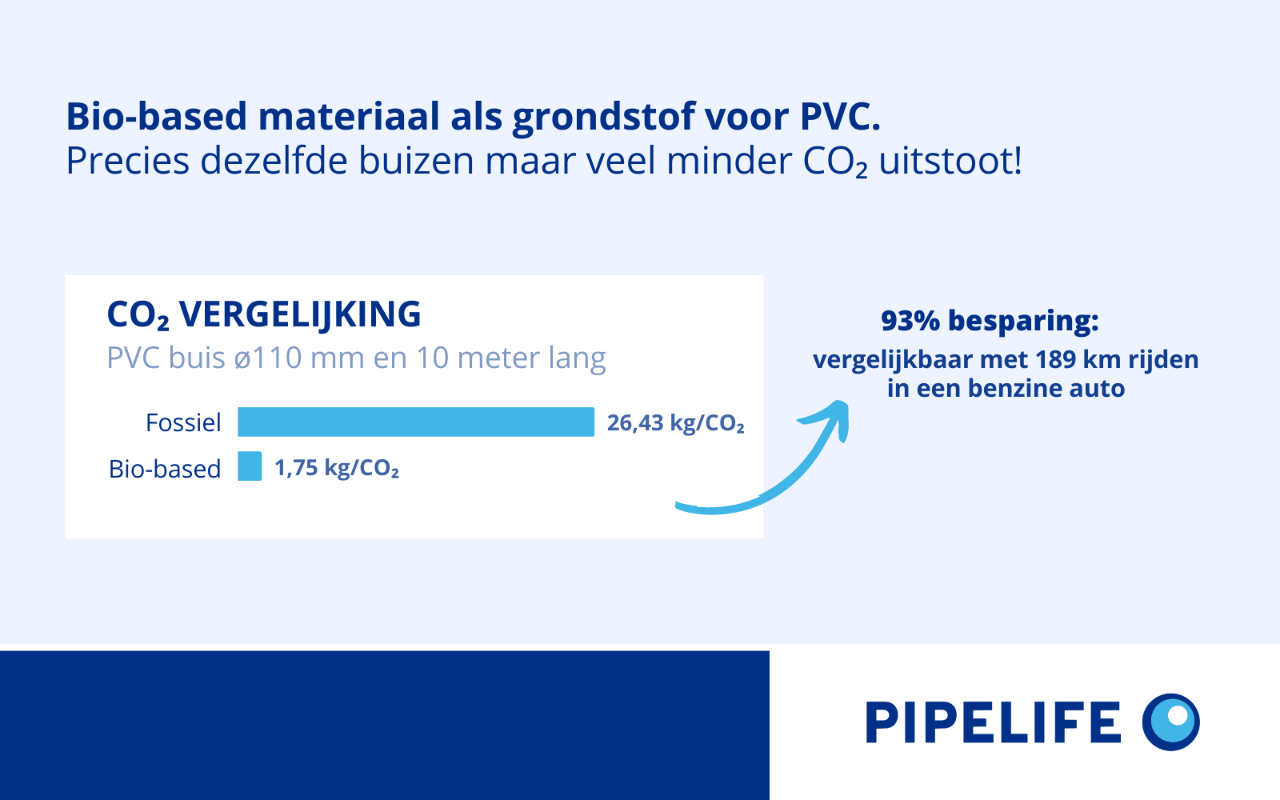 Bio-based materiaal als grondstof voor PVC.
Precies dezelfde buizen maar veel minder $CO_2$ uitstoot!

$CO_2$ VERGELIJKING
PVC buis ø110 mm en 10 meter lang

Fossiel 26,43 kg/$CO_2$
Bio-based 1,75 kg/$CO_2$

93% besparing:
vergelijkbaar met 189 km rijden in een benzine auto

PIPELIFE